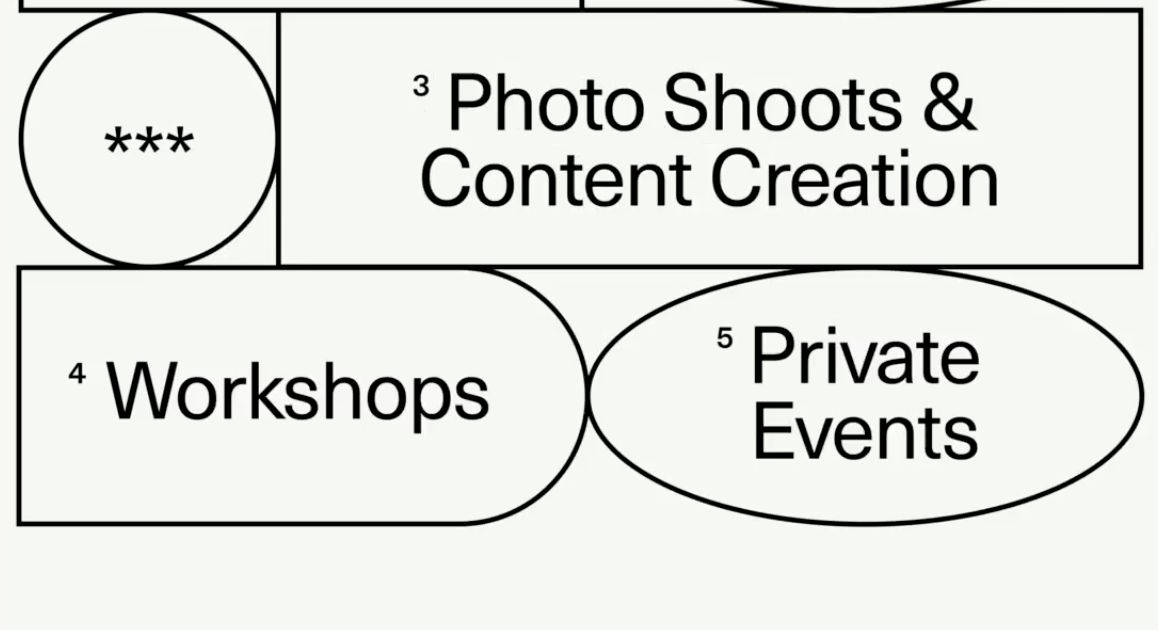 ***

$^{3}$ Photo Shoots & Content Creation

$^{4}$ Workshops

$^{5}$ Private Events