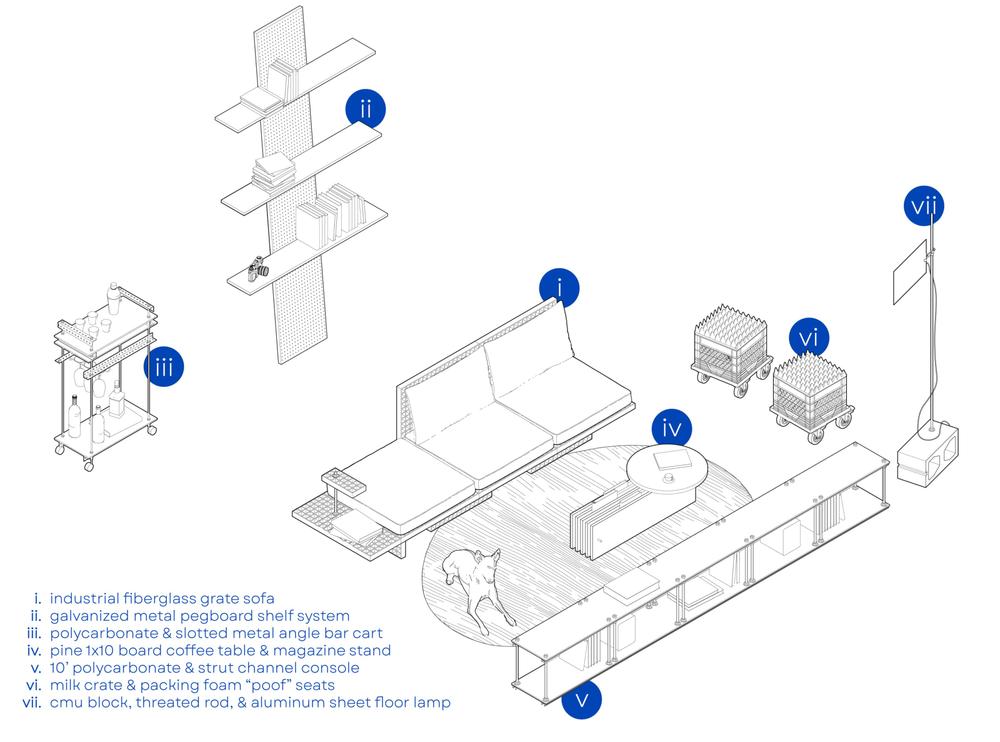 ii

vii

i

iii

vi

iv

v

i. industrial fiberglass grate sofa
ii. galvanized metal pegboard shelf system
iii. polycarbonate & slotted metal angle bar cart
iv. pine 1x10 board coffee table & magazine stand
v. 10' polycarbonate & strut channel console
vi. milk crate & packing foam "poof" seats
vii. cmu block, threated rod, & aluminum sheet floor lamp