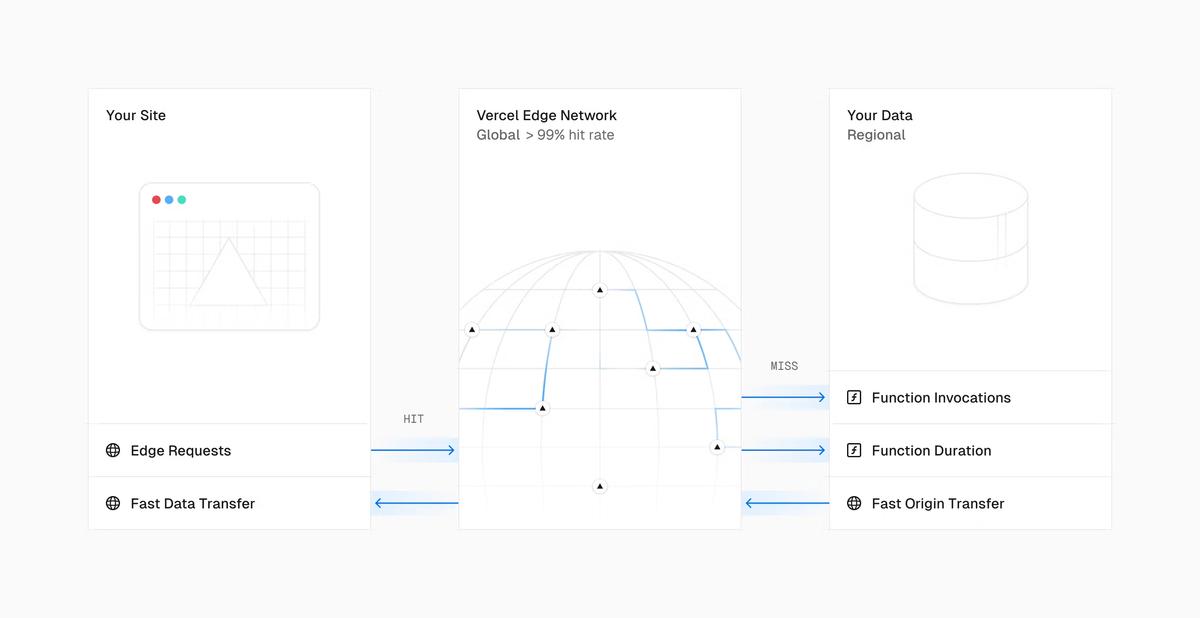 Your Site

Edge Requests

Fast Data Transfer

HIT

Vercel Edge Network
Global > 99% hit rate

MISS

Your Data
Regional

Function Invocations

Function Duration

Fast Origin Transfer