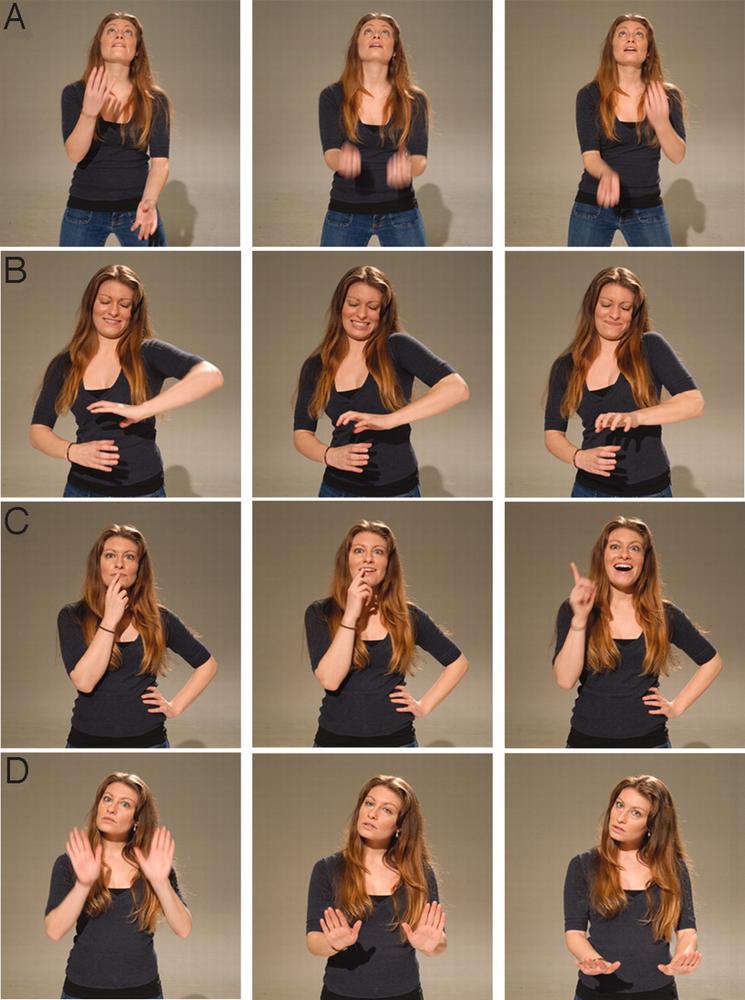 A

B

C

D