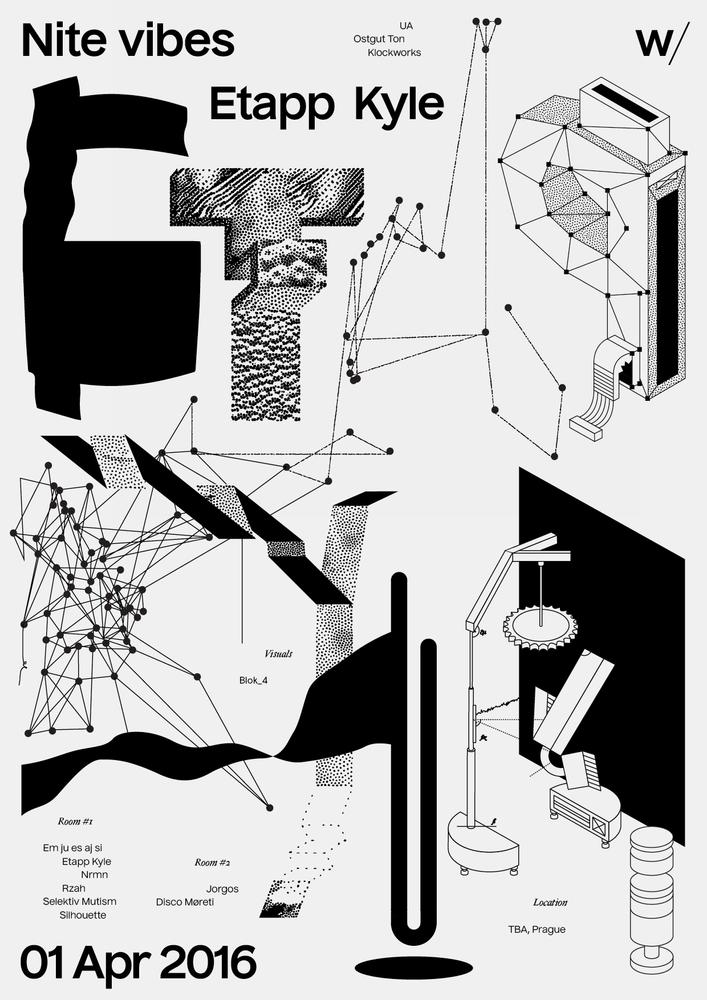 Nite vibes

UA
Ostgut Ton
Klockworks

w/

Etapp Kyle

Visuals
Blok_4

Room #1
Em ju es aj si
Etapp Kyle
Nrmn
Rzah
Selektiv Mutism
Silhouette

Room #2
Jorgos
Disco Møreti

Location
TBA, Prague

01 Apr 2016