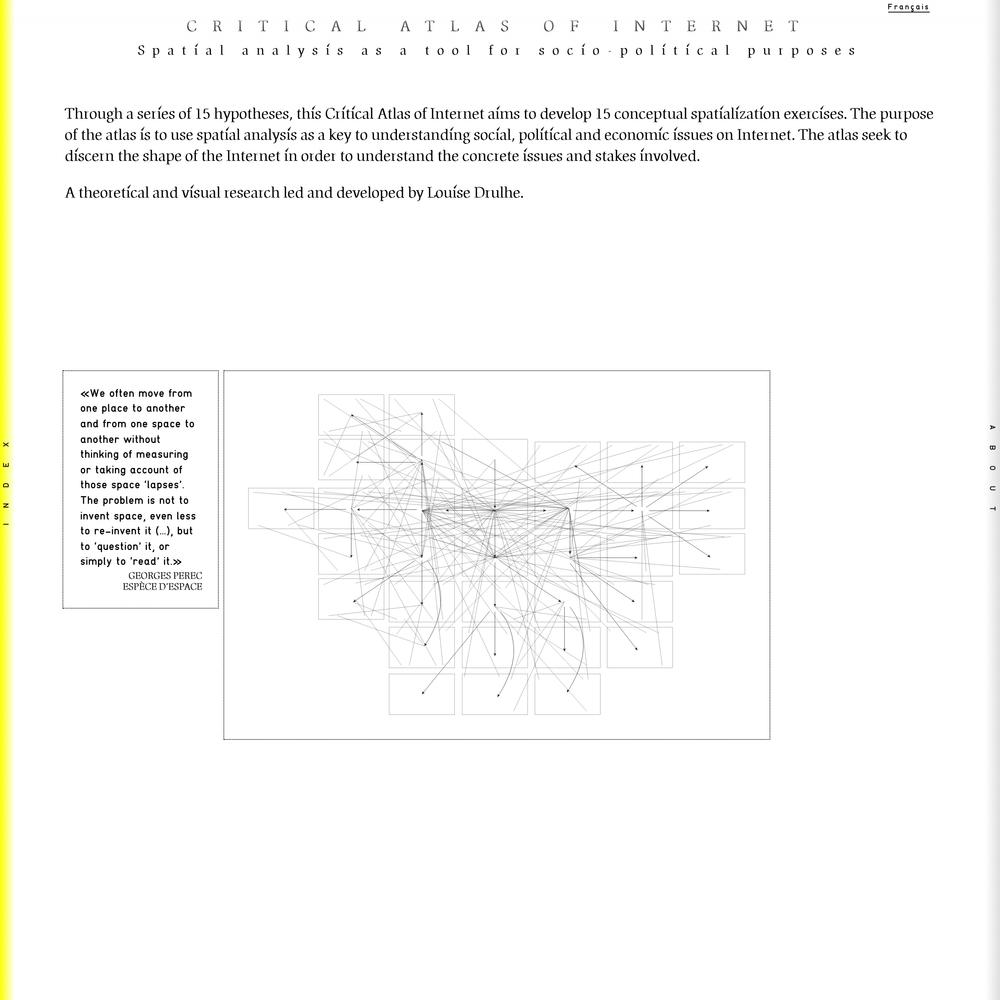 Français

CRITICAL ATLAS OF INTERNET

Spatial analysis as a tool for socio-political purposes

Through a series of 15 hypotheses, this Critical Atlas of Internet aims to develop 15 conceptual spatialization exercises. The purpose of the atlas is to use spatial analysis as a key to understanding social, political and economic issues on Internet. The atlas seek to discern the shape of the Internet in order to understand the concrete issues and stakes involved.

A theoretical and visual research led and developed by Louise Drulhe.

INDEX

«We often move from one place to another and from one space to another without thinking of measuring or taking account of those space 'lapses'. The problem is not to invent space, even less to re-invent it (...), but to 'question' it, or simply to 'read' it.»
GEORGES PEREC
ESPÈCE D'ESPACE

ABOUT