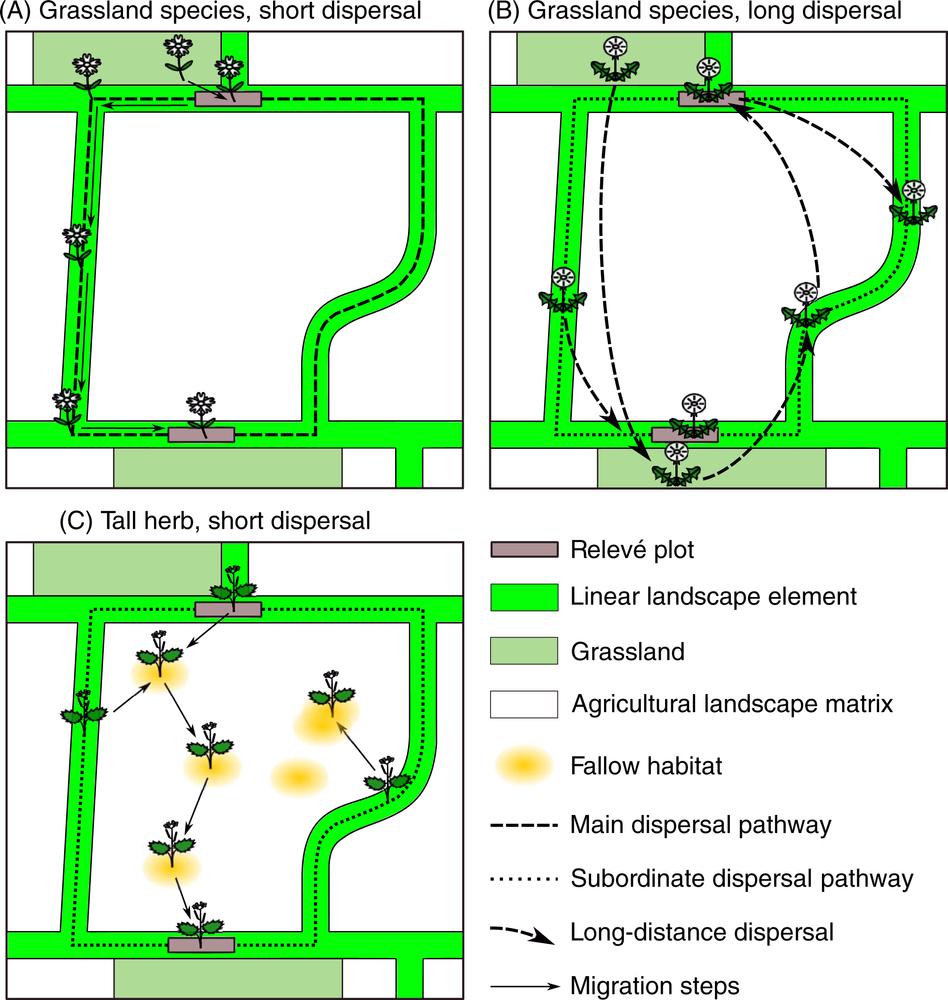 (A) Grassland species, short dispersal

(B) Grassland species, long dispersal

(C) Tall herb, short dispersal

Relevé plot

Linear landscape element

Grassland

Agricultural landscape matrix

Fallow habitat

Main dispersal pathway

Subordinate dispersal pathway

Long-distance dispersal

Migration steps