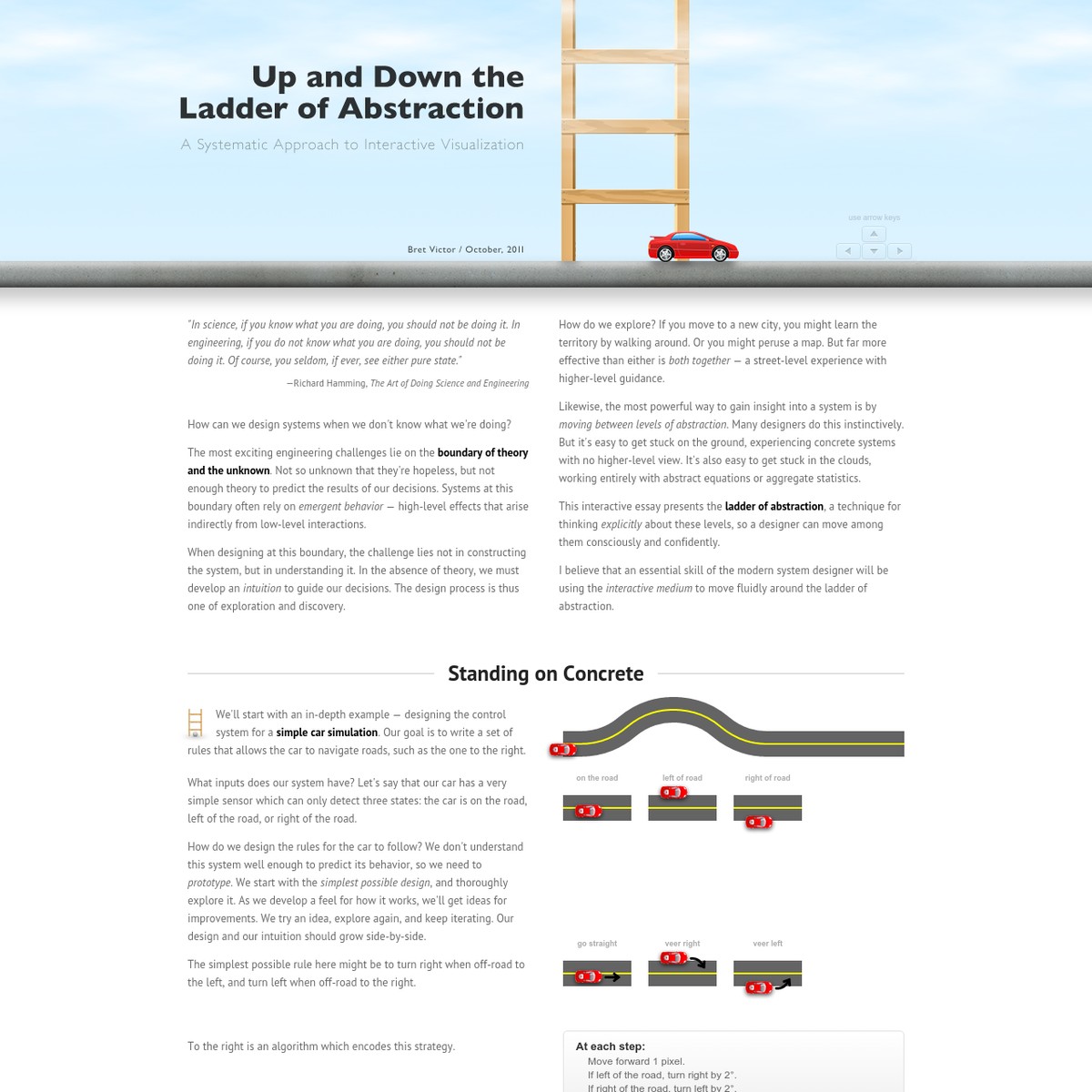 Up and Down the Ladder of Abstraction

A Systematic Approach to Interactive Visualization

Bret Victor / October, 2011

use arrow keys

"In science, if you know what you are doing, you should not be doing it. In engineering, if you do not know what you are doing, you should not be doing it. Of course, you seldom, if ever, see either pure state."

—Richard Hamming, The Art of Doing Science and Engineering

How can we design systems when we don't know what we're doing?

The most exciting engineering challenges lie on the boundary of theory and the unknown. Not so unknown that they're hopeless, but not enough theory to predict the results of our decisions. Systems at this boundary often rely on emergent behavior — high-level effects that arise indirectly from low-level interactions.

When designing at this boundary, the challenge lies not in constructing the system, but in understanding it. In the absence of theory, we must develop an intuition to guide our decisions. The design process is thus one of exploration and discovery.

How do we explore? If you move to a new city, you might learn the territory by walking around. Or you might peruse a map. But far more effective than either is both together — a street-level experience with higher-level guidance.

Likewise, the most powerful way to gain insight into a system is by moving between levels of abstraction. Many designers do this instinctively. But it's easy to get stuck on the ground, experiencing concrete systems with no higher-level view. It's also easy to get stuck in the clouds, working entirely with abstract equations or aggregate statistics.

This interactive essay presents the ladder of abstraction, a technique for thinking explicitly about these levels, so a designer can move among them consciously and confidently.

I believe that an essential skill of the modern system designer will be using the interactive medium to move fluidly around the ladder of abstraction.

Standing on Concrete

We'll start with an in-depth example — designing the control system for a simple car simulation. Our goal is to write a set of rules that allows the car to navigate roads, such as the one to the right.

What inputs does our system have? Let's say that our car has a very simple sensor which can only detect three states: the car is on the road, left of the road, or right of the road.

How do we design the rules for the car to follow? We don't understand this system well enough to predict its behavior, so we need to prototype. We start with the simplest possible design, and thoroughly explore it. As we develop a feel for how it works, we'll get ideas for improvements. We try an idea, explore again, and keep iterating. Our design and our intuition should grow side-by-side.

The simplest possible rule here might be to turn right when off-road to the left, and turn left when off-road to the right.

To the right is an algorithm which encodes this strategy.

on the road
left of road
right of road

go straight
veer right
veer left

At each step:
Move forward 1 pixel.
If left of the road, turn right by 2°.
If right of the road, turn left by 2°.