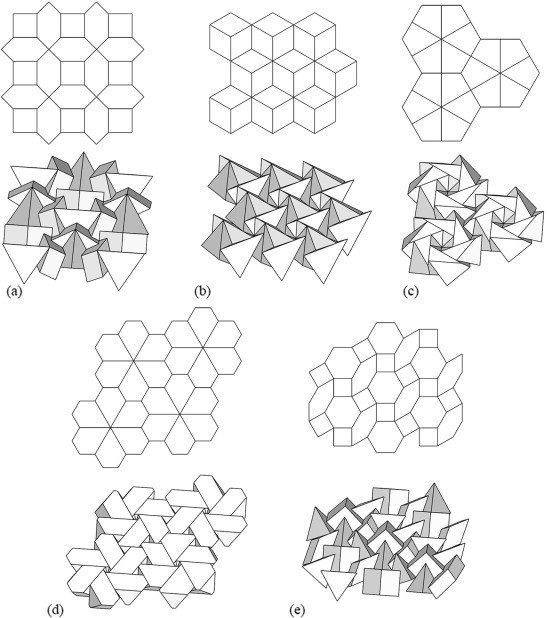 (a)
(b)
(c)
(d)
(e)