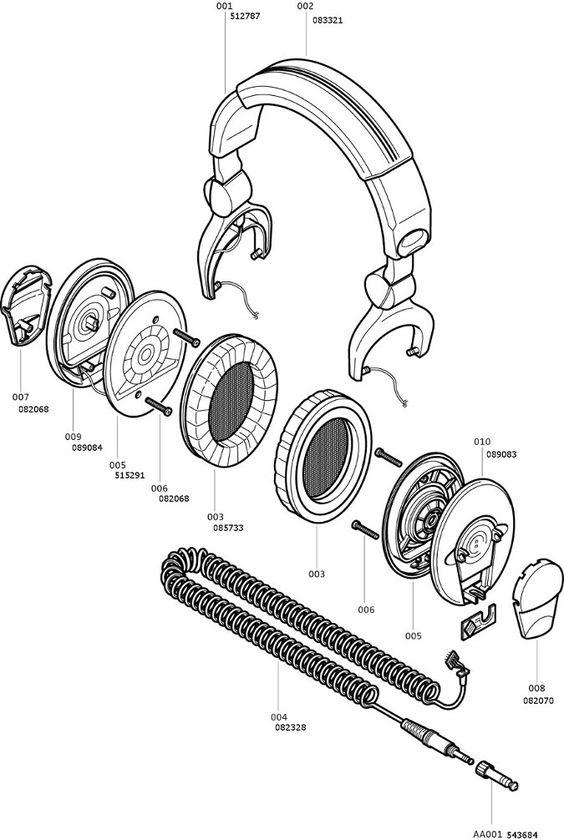 001
512787

002
083321

007
082068

009
089084

005
515291

006
082068

003
085733

010
089083

003

006

005

008
082070

004
082328

AA001 543684